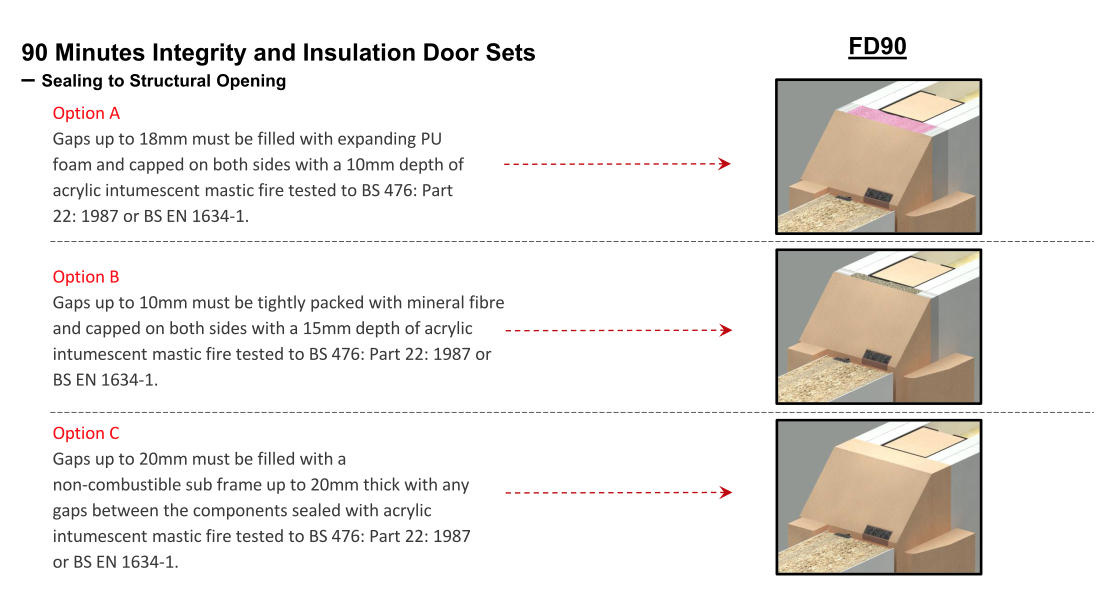 90 Minutes Integrity and Insulation Door Sets

– Sealing to Structural Opening

FD90

Option A
Gaps up to 18mm must be filled with expanding PU foam and capped on both sides with a 10mm depth of acrylic intumescent mastic fire tested to BS 476: Part 22: 1987 or BS EN 1634-1.

Option B
Gaps up to 10mm must be tightly packed with mineral fibre and capped on both sides with a 15mm depth of acrylic intumescent mastic fire tested to BS 476: Part 22: 1987 or BS EN 1634-1.

Option C
Gaps up to 20mm must be filled with a non-combustible sub frame up to 20mm thick with any gaps between the components sealed with acrylic intumescent mastic fire tested to BS 476: Part 22: 1987 or BS EN 1634-1.